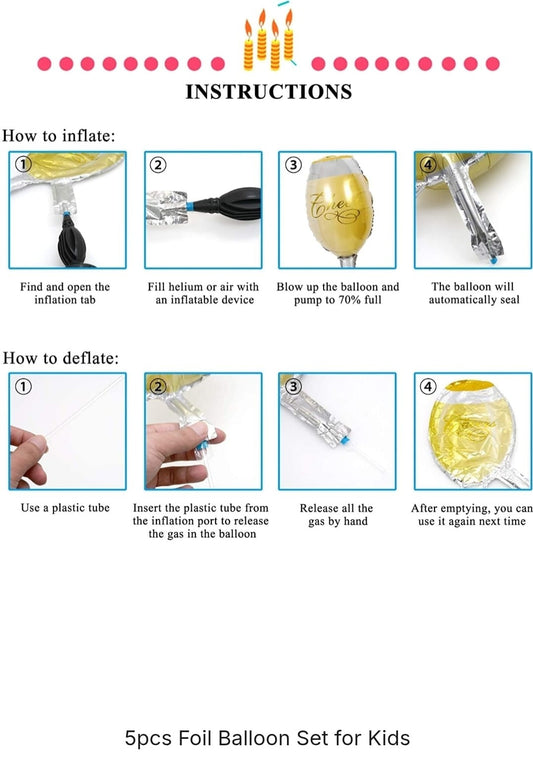 INSTRUCTIONS

How to inflate:

①

Find and open the inflation tab

②

Fill helium or air with an inflatable device

③

Cheers

Blow up the balloon and pump to 70% full

④

The balloon will automatically seal

How to deflate:

①

Use a plastic tube

②

Insert the plastic tube from the inflation port to release the gas in the balloon

③

Release all the gas by hand

④

After emptying, you can use it again next time

5pcs Foil Balloon Set for Kids