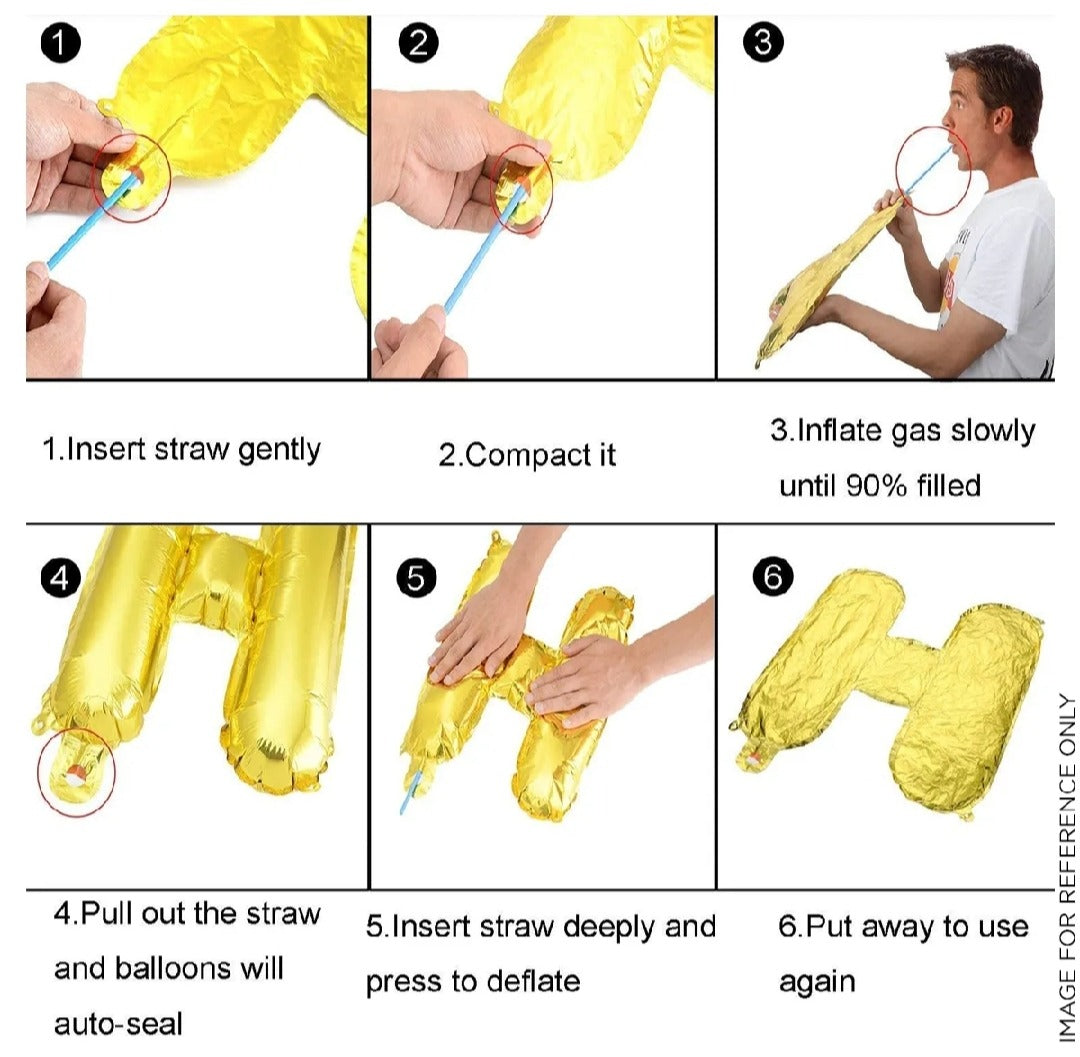 1

2

3

1.Insert straw gently

2.Compact it

3.Inflate gas slowly until 90% filled

4

5

6

4.Pull out the straw and balloons will auto-seal

5.Insert straw deeply and press to deflate

6.Put away to use again

IMAGE FOR REFERENCE ONLY